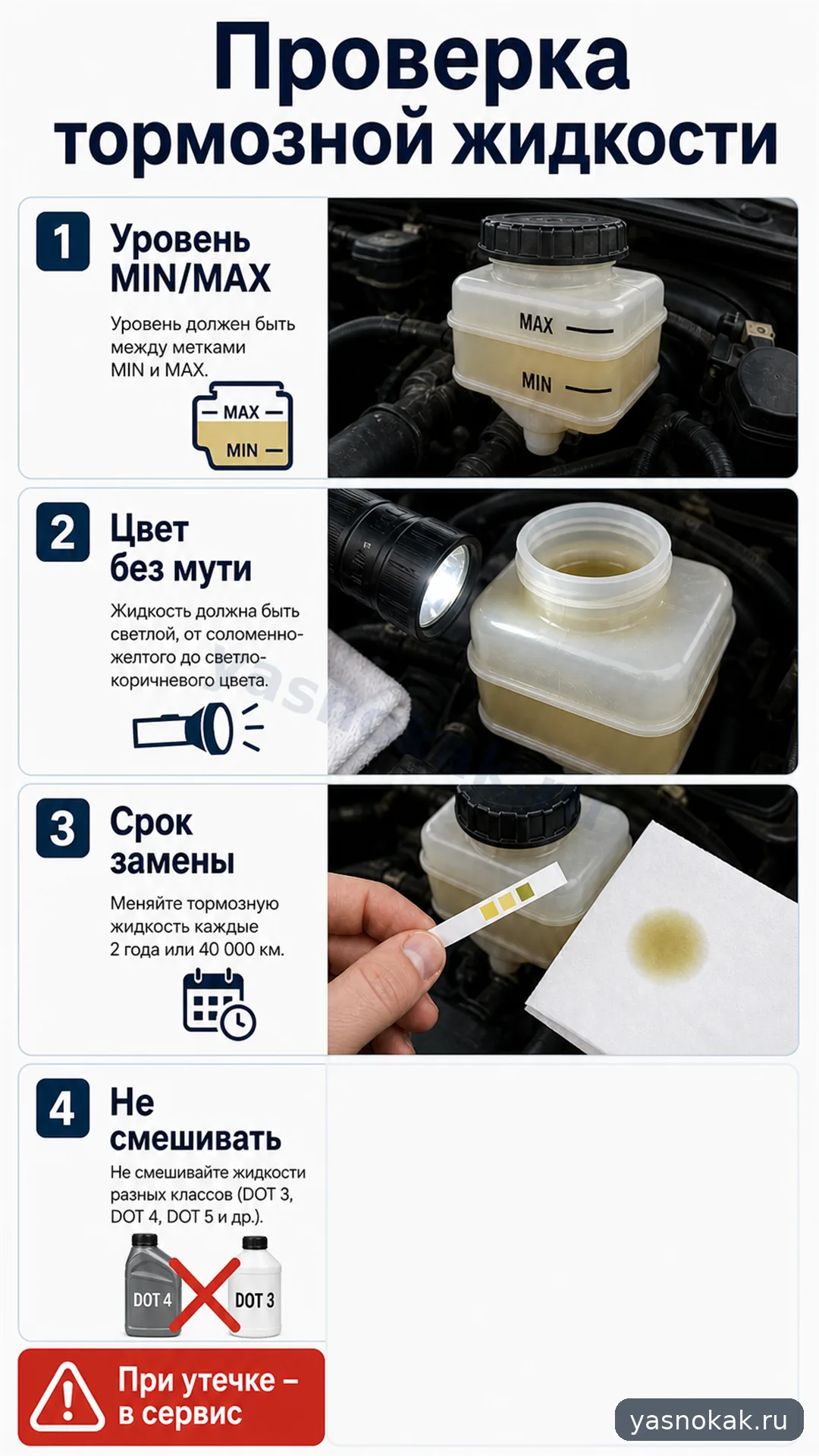 Проверка тормозной жидкости

1 Уровень MIN/MAX

Уровень должен быть между метками MIN и MAX.

MAX
MIN

MAX
MIN

2 Цвет без мути

Жидкость должна быть светлой, от соломенно-желтого до светло-коричневого цвета.

3 Срок замены

Меняйте тормозную жидкость каждые 2 года или 40 000 км.

4 Не смешивать

Не смешивайте жидкости разных классов (DOT 3, DOT 4, DOT 5 и др.).

DOT 4
DOT 3

При утечке – в сервис

yasnokak.ru