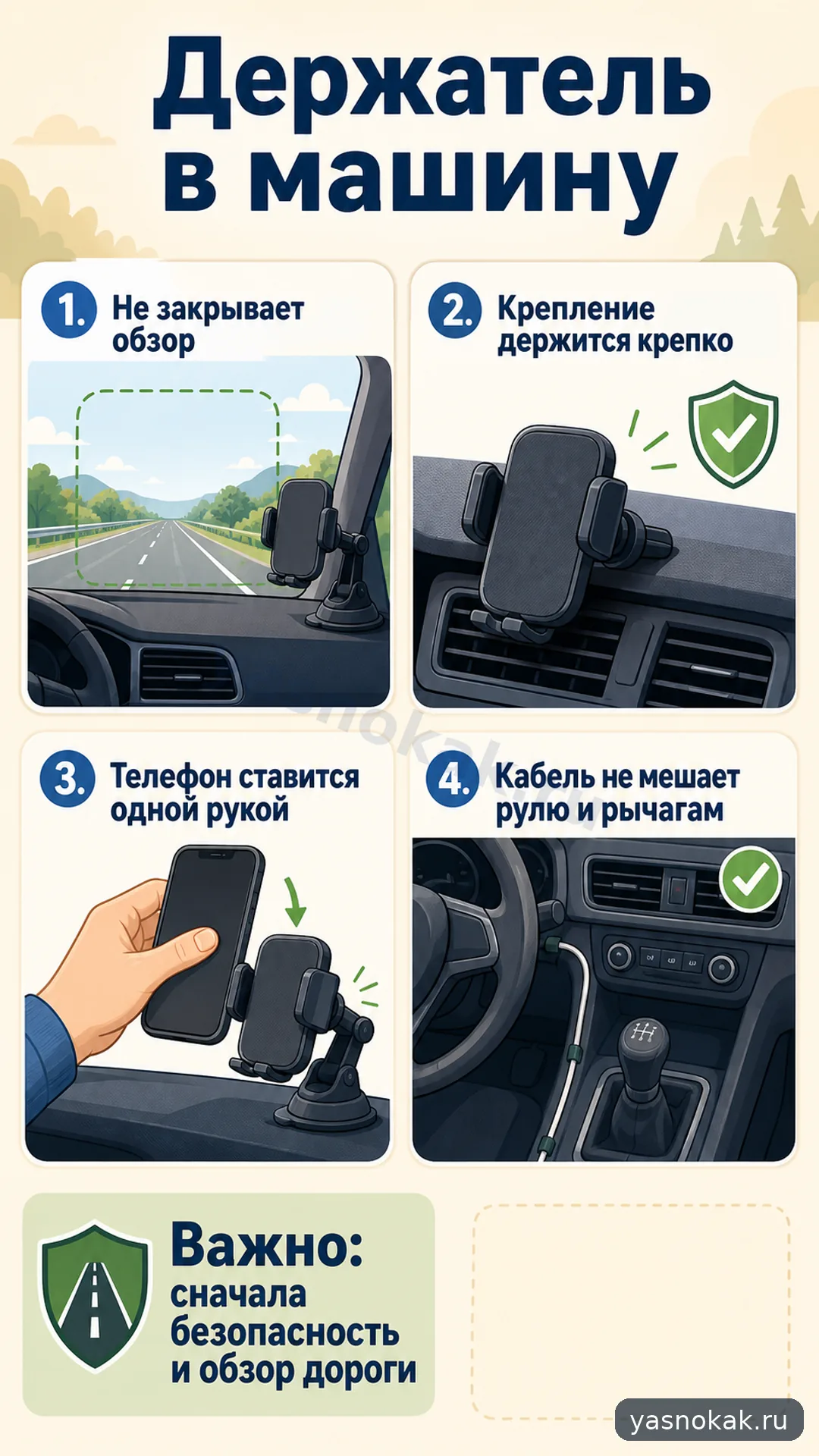 Держатель в машину

1. Не закрывает обзор

2. Крепление держится крепко

3. Телефон ставится одной рукой

4. Кабель не мешает рулю и рычагам

Важно: сначала безопасность и обзор дороги

yasnokak.ru